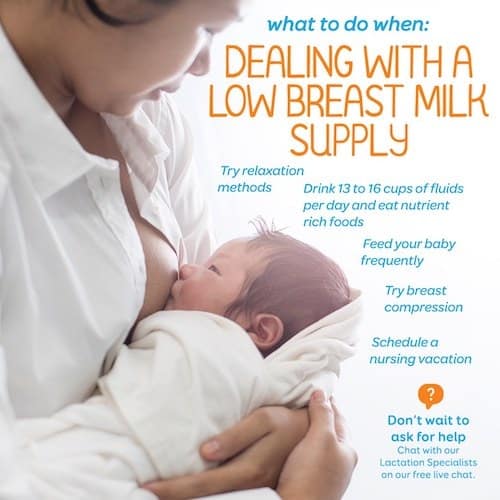 what to do when:

DEALING WITH A LOW BREAST MILK SUPPLY

Try relaxation methods

Drink 13 to 16 cups of fluids per day and eat nutrient rich foods

Feed your baby frequently

Try breast compression

Schedule a nursing vacation

?

Don't wait to ask for help

Chat with our Lactation Specialists on our free live chat.