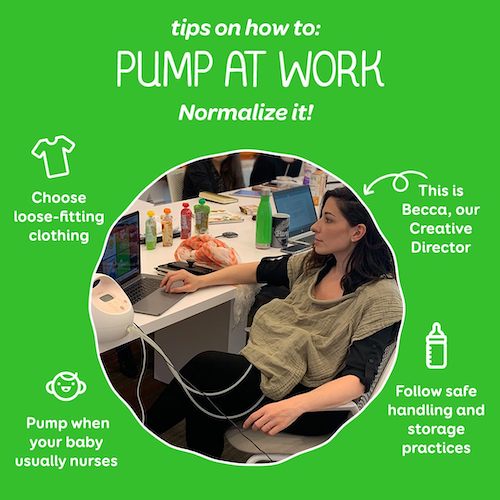 tips on how to:
PUMP AT WORK
Normalize it!

Choose loose-fitting clothing

This is Becca, our Creative Director

Pump when your baby usually nurses

Follow safe handling and storage practices